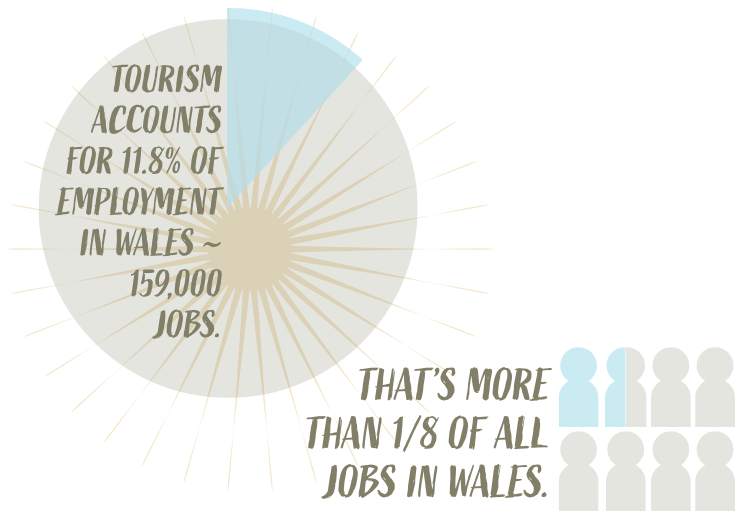 TOURISM ACCOUNTS FOR 11.8% OF EMPLOYMENT IN WALES ~ 159,000 JOBS.

THAT'S MORE THAN 1/8 OF ALL JOBS IN WALES.