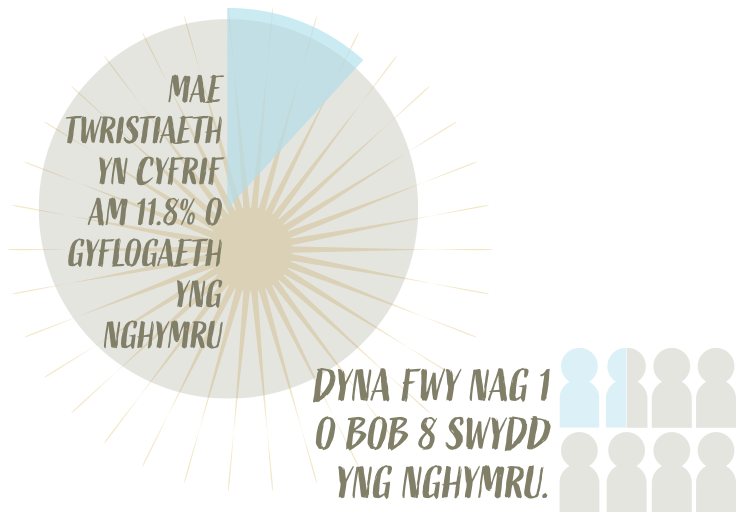 MAE TWRISTIAETH YN CYFRIF AM 11.8% O GYFLOGAETH YNG NGHYMRU

DYNA FWY NAG 1 O BOB 8 SWYDD YNG NGHYMRU.