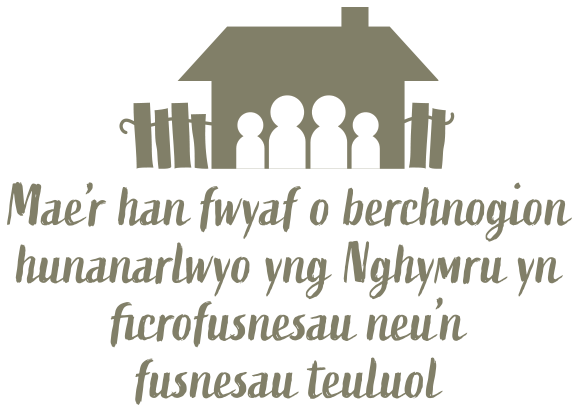 Mae'r han fwyaf o berchnogion hunanarlwyo yng Nghymru yn ficrofusnesau neu'n fusnesau teuluol