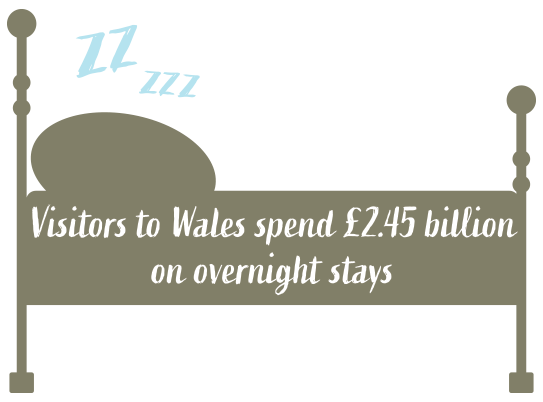 ZZ
ZZZ

Visitors to Wales spend £2.45 billion on overnight stays