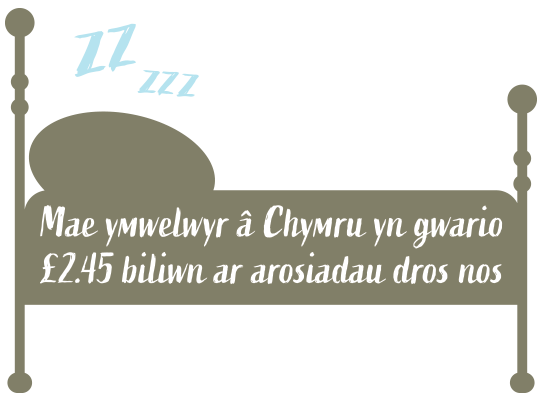 ZZ zzz

Mae ymwelwyr â Chymru yn gwario £2.45 biliwn ar arosiadau dros nos