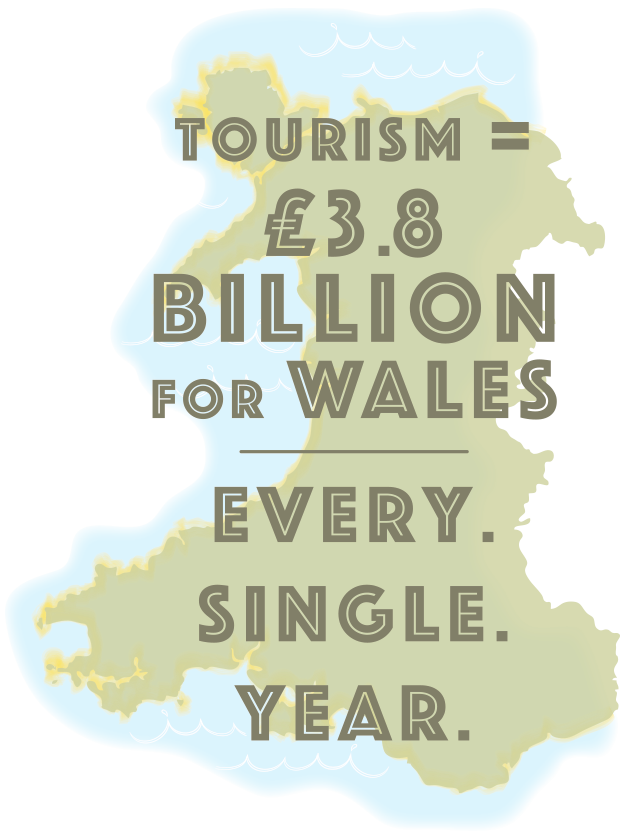 TOURISM =
£3.8
BILLION
FOR WALES

EVERY.
SINGLE.
YEAR.