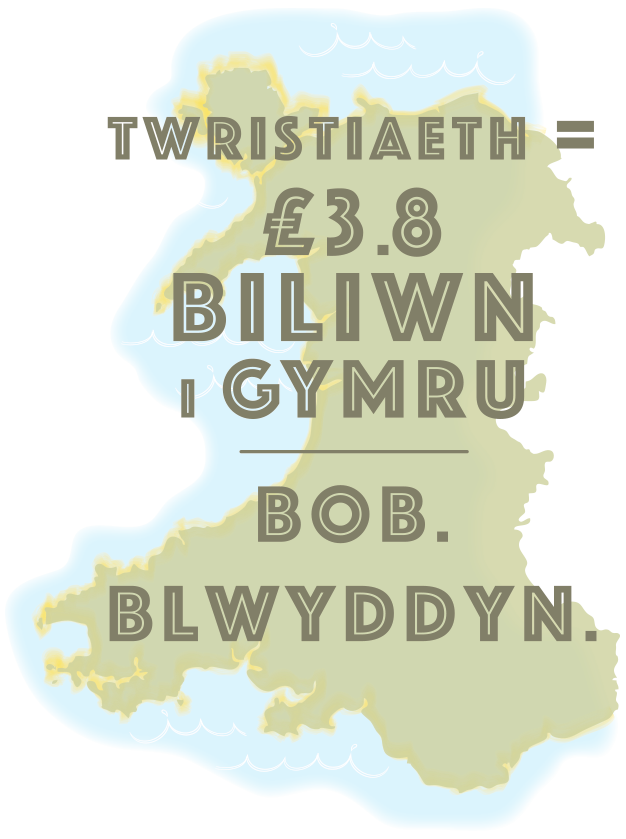 TWRISTIAETH =
£3.8
BILIWN
I GYMRU

BOB.
BLWYDDYN.