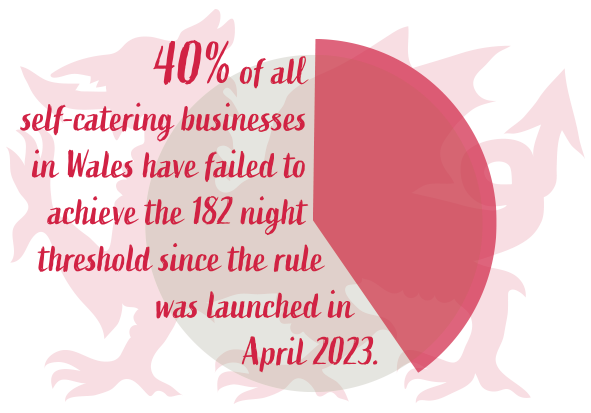 40% of all self-catering businesses in Wales have failed to achieve the 182 night threshold since the rule was launched in April 2023.