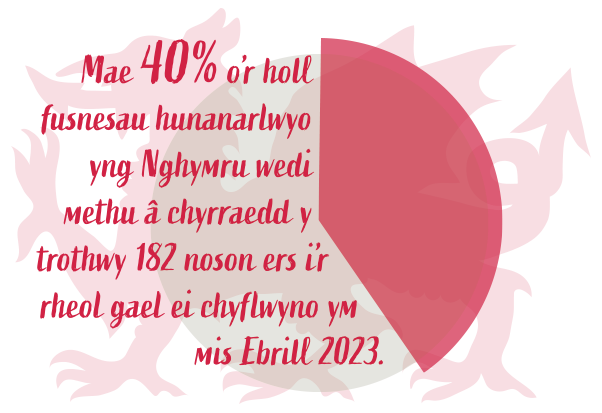 Mae 40% o'r holl fusnesau hunanarlwyo yng Nghymru wedi methu â chyrraedd y trothwy 182 noson ers i'r rheol gael ei chyflwyno ym mis Ebrill 2023.