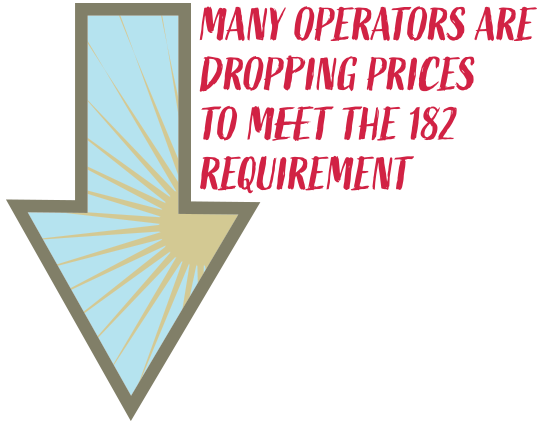 MANY OPERATORS ARE DROPPING PRICES TO MEET THE 182 REQUIREMENT