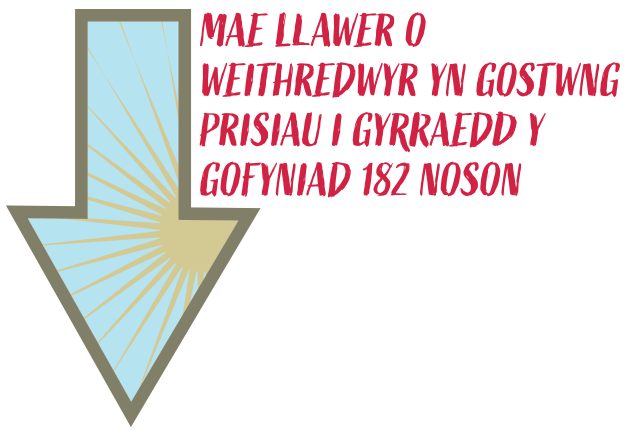 MAE LLAWER O WEITHREDWYR YN GOSTWNG PRISIAU I GYRRAEDD Y GOFYNIAD 182 NOSON