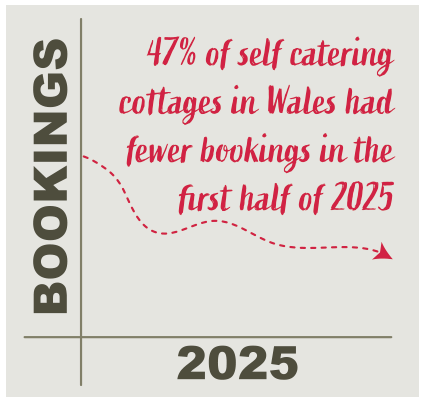 BOOKINGS

47% of self catering cottages in Wales had fewer bookings in the first half of 2025

2025