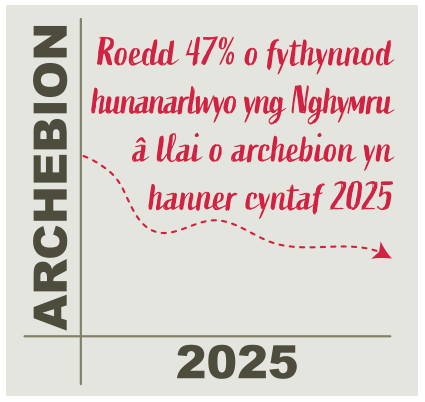 ARCHEBION

Roedd 47% o fythynnod hunanarlwyo yng Nghymru â llai o archebion yn hanner cyntaf 2025

2025